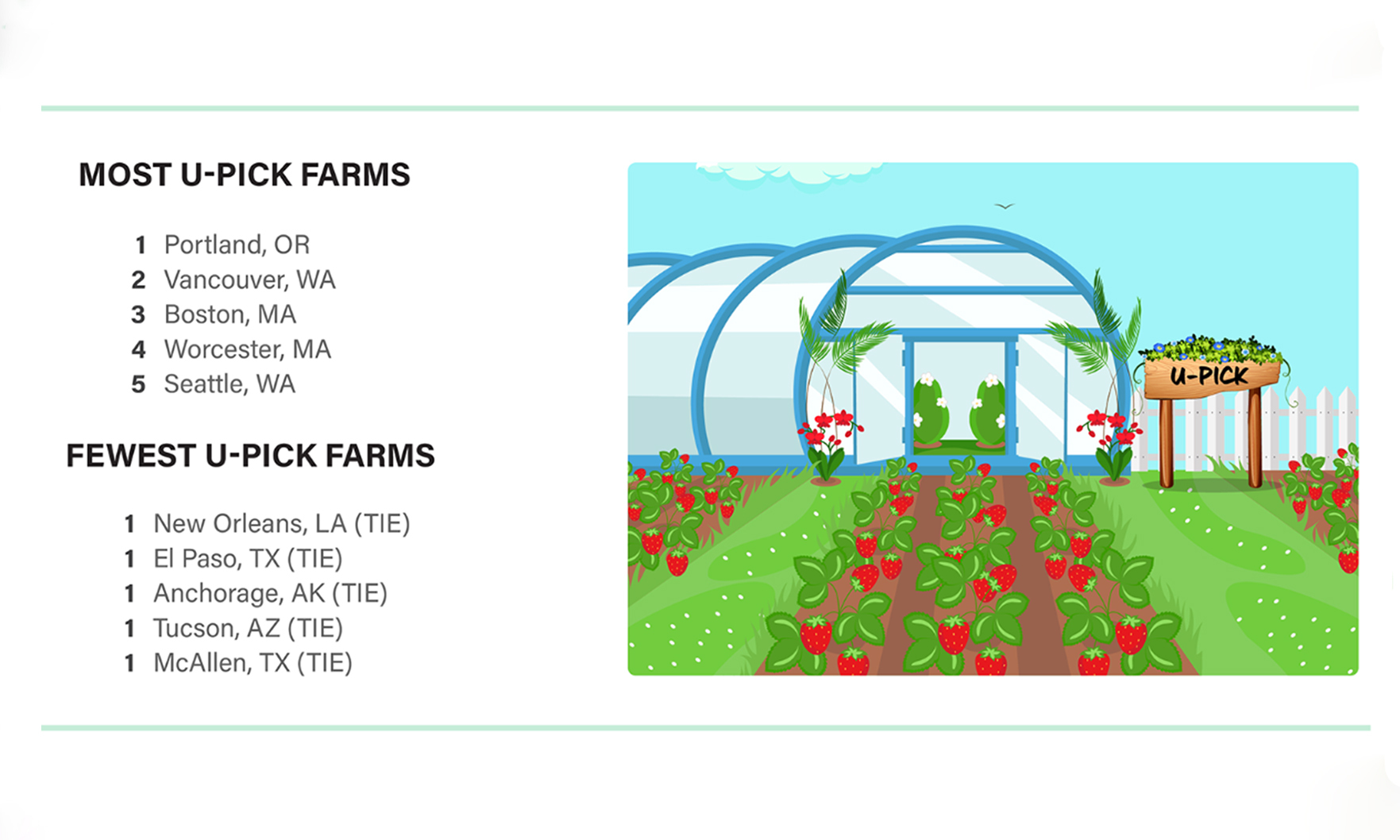 MOST U-PICK FARMS

1 Portland, OR
2 Vancouver, WA
3 Boston, MA
4 Worcester, MA
5 Seattle, WA

FEWEST U-PICK FARMS

1 New Orleans, LA (TIE)
1 El Paso, TX (TIE)
1 Anchorage, AK (TIE)
1 Tucson, AZ (TIE)
1 McAllen, TX (TIE)

U-PICK