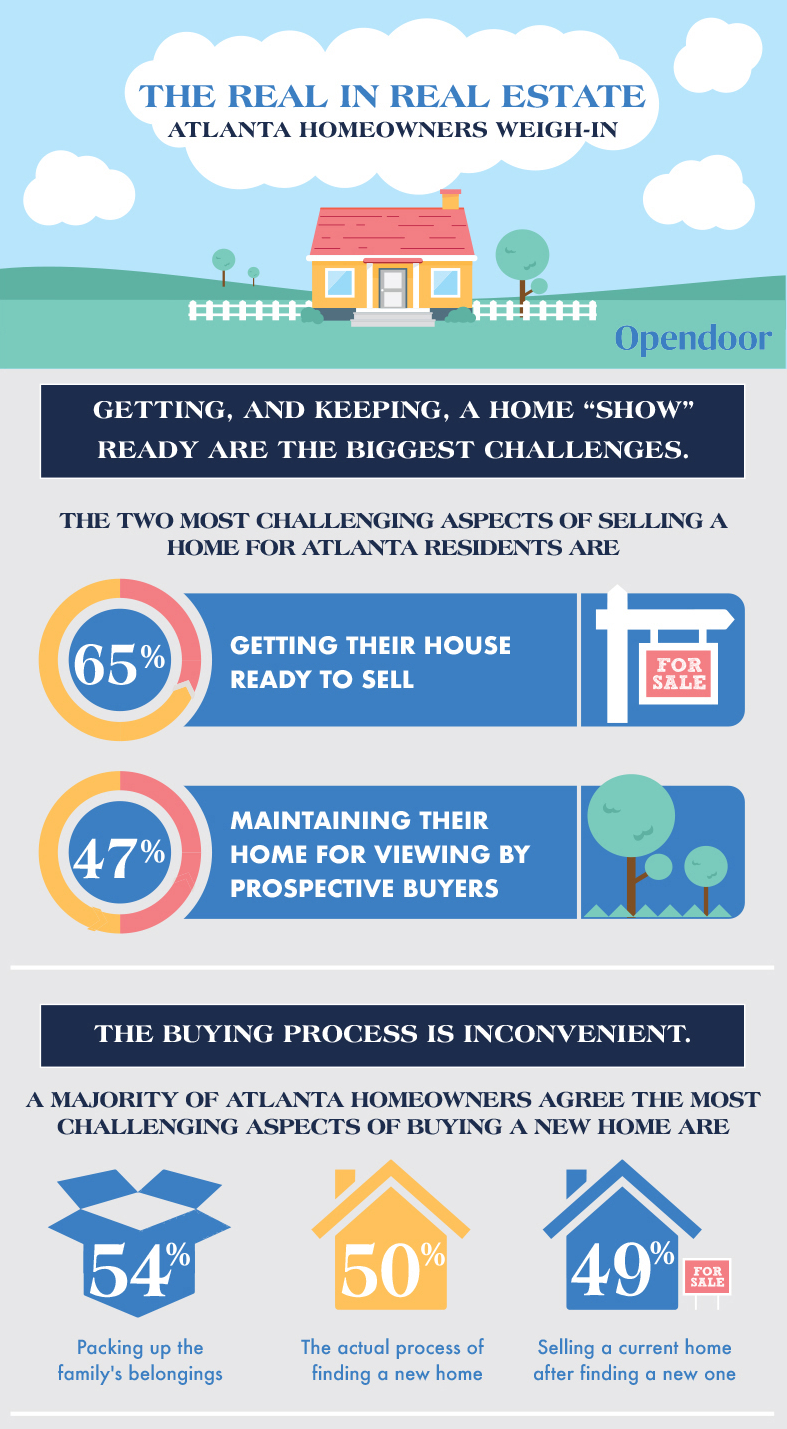 THE REAL IN REAL ESTATE
ATLANTA HOMEOWNERS WEIGH-IN

Opendoor

GETTING, AND KEEPING, A HOME "SHOW" READY ARE THE BIGGEST CHALLENGES.

THE TWO MOST CHALLENGING ASPECTS OF SELLING A HOME FOR ATLANTA RESIDENTS ARE

65%
GETTING THEIR HOUSE READY TO SELL

FOR SALE

47%
MAINTAINING THEIR HOME FOR VIEWING BY PROSPECTIVE BUYERS

THE BUYING PROCESS IS INCONVENIENT.

A MAJORITY OF ATLANTA HOMEOWNERS AGREE THE MOST CHALLENGING ASPECTS OF BUYING A NEW HOME ARE

54%
Packing up the family's belongings

50%
The actual process of finding a new home

49%
FOR SALE
Selling a current home after finding a new one