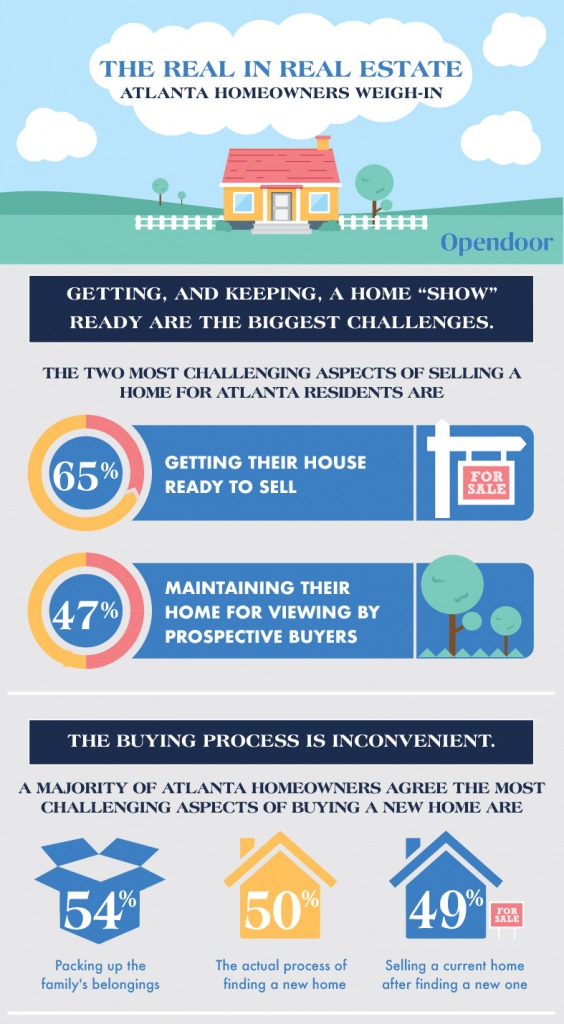 THE REAL IN REAL ESTATE
ATLANTA HOMEOWNERS WEIGH-IN

Opendoor

GETTING, AND KEEPING, A HOME "SHOW" READY ARE THE BIGGEST CHALLENGES.

THE TWO MOST CHALLENGING ASPECTS OF SELLING A HOME FOR ATLANTA RESIDENTS ARE

65%
GETTING THEIR HOUSE READY TO SELL

FOR SALE

47%
MAINTAINING THEIR HOME FOR VIEWING BY PROSPECTIVE BUYERS

THE BUYING PROCESS IS INCONVENIENT.

A MAJORITY OF ATLANTA HOMEOWNERS AGREE THE MOST CHALLENGING ASPECTS OF BUYING A NEW HOME ARE

54%
Packing up the family's belongings

50%
The actual process of finding a new home

49%
FOR SALE
Selling a current home after finding a new one