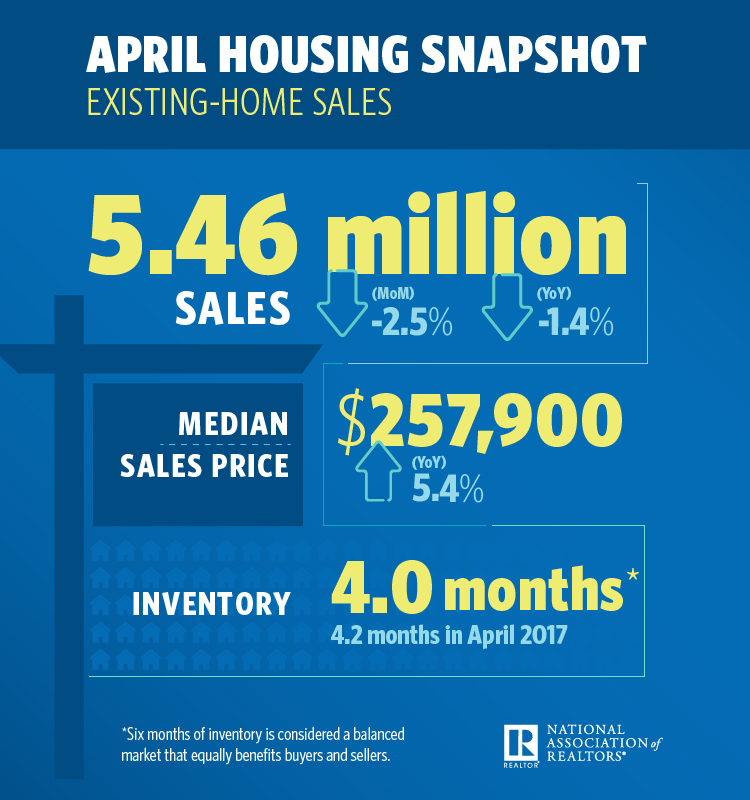 APRIL HOUSING SNAPSHOT
EXISTING-HOME SALES

5.46 million
SALES
(MoM) -2.5%
(YoY) -1.4%

MEDIAN SALES PRICE
$257,900
(YoY) 5.4%

INVENTORY
4.0 months*
4.2 months in April 2017

*Six months of inventory is considered a balanced market that equally benefits buyers and sellers.

R REALTOR® NATIONAL ASSOCIATION of REALTORS®