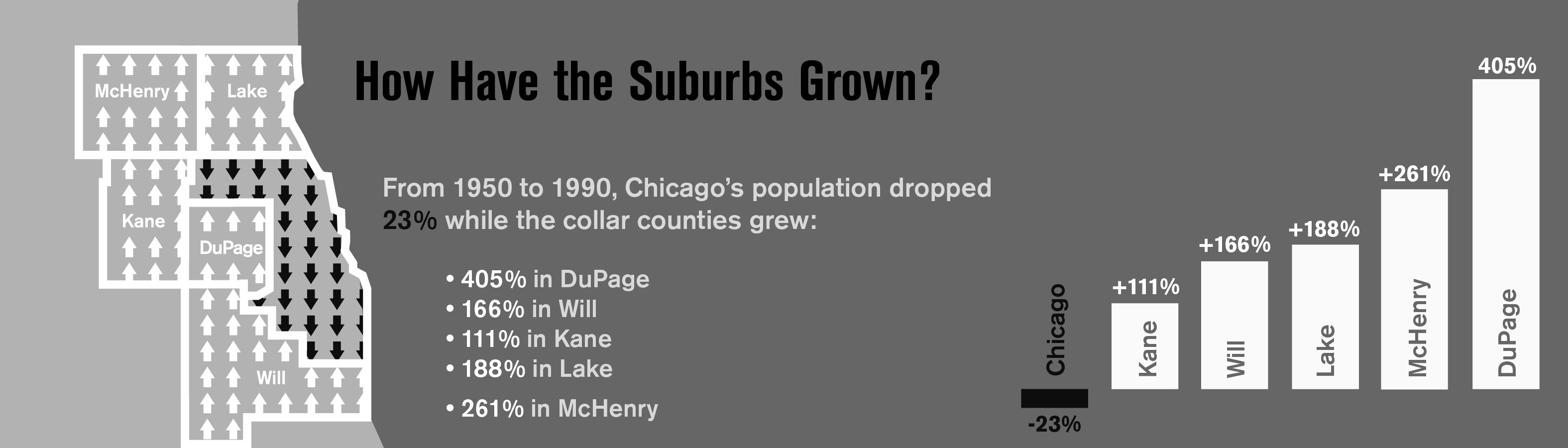 McHenry
Lake
Kane
DuPage
Will

How Have the Suburbs Grown?

From 1950 to 1990, Chicago's population dropped 23% while the collar counties grew:

• 405% in DuPage
• 166% in Will
• 111% in Kane
• 188% in Lake
• 261% in McHenry

Chicago
-23%
+111%
Kane
+166%
Will
+188%
Lake
+261%
McHenry
405%
DuPage